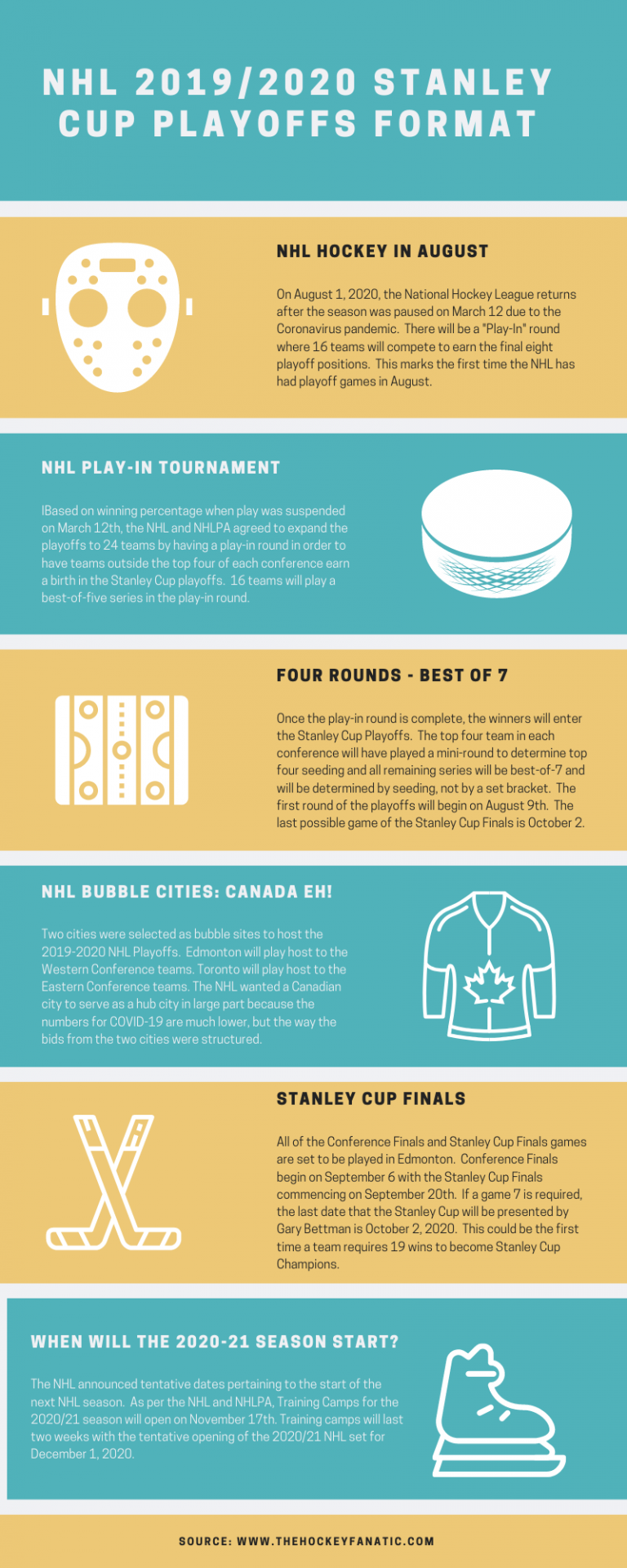 NHL 2019/2020 STANLEY CUP PLAYOFFS FORMAT

NHL HOCKEY IN AUGUST

On August 1, 2020, the National Hockey League returns after the season was paused on March 12 due to the Coronavirus pandemic. There will be a "Play-In" round where 16 teams will compete to earn the final eight playoff positions. This marks the first time the NHL has had playoff games in August.

NHL PLAY-IN TOURNAMENT

IBased on winning percentage when play was suspended on March 12th, the NHL and NHLPA agreed to expand the playoffs to 24 teams by having a play-in round in order to have teams outside the top four of each conference earn a birth in the Stanley Cup playoffs. 16 teams will play a best-of-five series in the play-in round.

FOUR ROUNDS - BEST OF 7

Once the play-in round is complete, the winners will enter the Stanley Cup Playoffs. The top four team in each conference will have played a mini-round to determine top four seeding and all remaining series will be best-of-7 and will be determined by seeding, not by a set bracket. The first round of the playoffs will begin on August 9th. The last possible game of the Stanley Cup Finals is October 2.

NHL BUBBLE CITIES: CANADA EH!

Two cities were selected as bubble sites to host the 2019-2020 NHL Playoffs. Edmonton will play host to the Western Conference teams. Toronto will play host to the Eastern Conference teams. The NHL wanted a Canadian city to serve as a hub city in large part because the numbers for COVID-19 are much lower, but the way the bids from the two cities were structured.

STANLEY CUP FINALS

All of the Conference Finals and Stanley Cup Finals games are set to be played in Edmonton. Conference Finals begin on September 6 with the Stanley Cup Finals commencing on September 20th. If a game 7 is required, the last date that the Stanley Cup will be presented by Gary Bettman is October 2, 2020. This could be the first time a team requires 19 wins to become Stanley Cup Champions.

WHEN WILL THE 2020-21 SEASON START?

The NHL announced tentative dates pertaining to the start of the next NHL season. As per the NHL and NHLPA, Training Camps for the 2020/21 season will open on November 17th. Training camps will last two weeks with the tentative opening of the 2020/21 NHL set for December 1, 2020.

SOURCE: WWW.THEHOCKEYFANATIC.COM